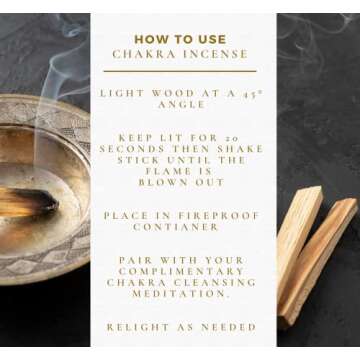 HOW TO USE
CHAKRA INCENSE

LIGHT WOOD AT A 45° ANGLE

KEEP LIT FOR 20 SECONDS THEN SHAKE STICK UNTIL THE FLAME IS BLOWN OUT

PLACE IN FIREPROOF CONTIANER

PAIR WITH YOUR COMPLIMENTARY CHAKRA CLEANSING MEDITATION.

RELIGHT AS NEEDED