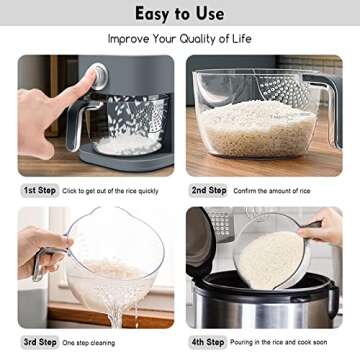 Easy to Use

Improve Your Quality of Life

1st Step Click to get out of the rice quickly

2nd Step Confirm the amount of rice

3rd Step One step cleaning

4th Step Pouring in the rice and cook soon