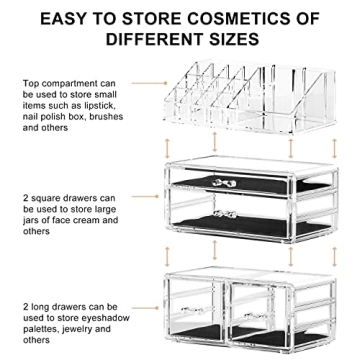 EASY TO STORE COSMETICS OF DIFFERENT SIZES

Top compartment can be used to store small items such as lipstick, nail polish box, brushes and others

2 square drawers can be used to store large jars of face cream and others

2 long drawers can be used to store eyeshadow palettes, jewelry and others