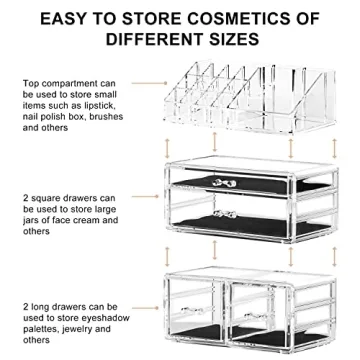 EASY TO STORE COSMETICS OF DIFFERENT SIZES

Top compartment can be used to store small items such as lipstick, nail polish box, brushes and others

2 square drawers can be used to store large jars of face cream and others

2 long drawers can be used to store eyeshadow palettes, jewelry and others