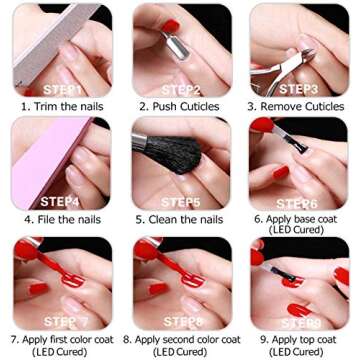 STEP1
1. Trim the nails

STEP2
2. Push Cuticles

STEP3
3. Remove Cuticles

STEP4
4. File the nails

STEP5
5. Clean the nails

STEP6
6. Apply base coat (LED Cured)

STEP 7
7. Apply first color coat (LED Cured)

STEP8
8. Apply second color coat (LED Cured)

STEP9
9. Apply top coat (LED Cured)