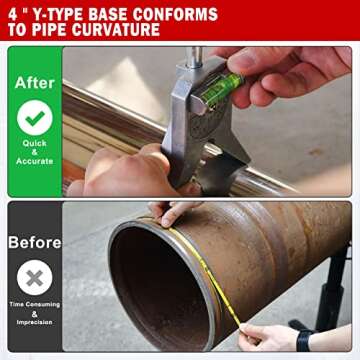 4 " Y-TYPE BASE CONFORMS TO PIPE CURVATURE

After

Quick & Accurate

Before

Time Consuming & Imprecision