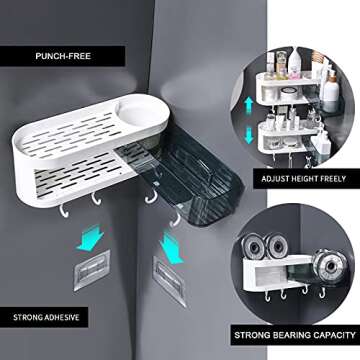 PUNCH-FREE

ADJUST HEIGHT FREELY

STRONG ADHESIVE

STRONG BEARING CAPACITY