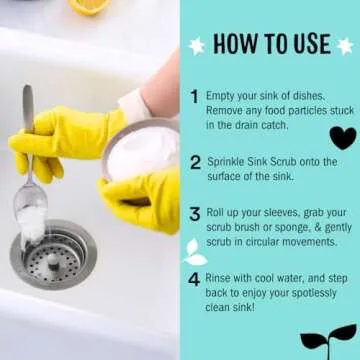 HOW TO USE

1 Empty your sink of dishes. Remove any food particles stuck in the drain catch.

2 Sprinkle Sink Scrub onto the surface of the sink.

3 Roll up your sleeves, grab your scrub brush or sponge, & gently scrub in circular movements.

4 Rinse with cool water, and step back to enjoy your spotlessly clean sink!