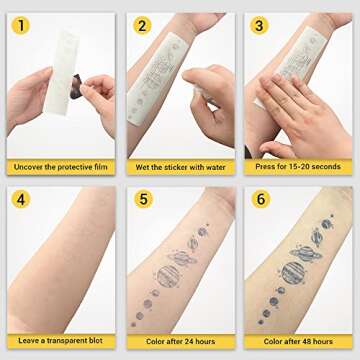 1
Uncover the protective film

2
Wet the sticker with water

3
Press for 15-20 seconds

4
Leave a transparent blot

5
Color after 24 hours

6
Color after 48 hours