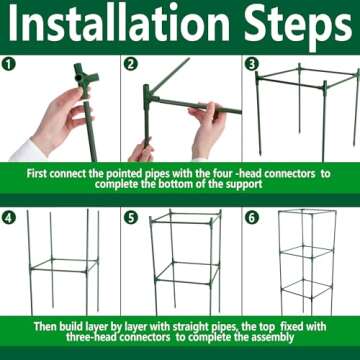 Installation Steps

1

2

3

First connect the pointed pipes with the four -head connectors to complete the bottom of the support

4

5

6

Then build layer by layer with straight pipes, the top fixed with three-head connectors to complete the assembly