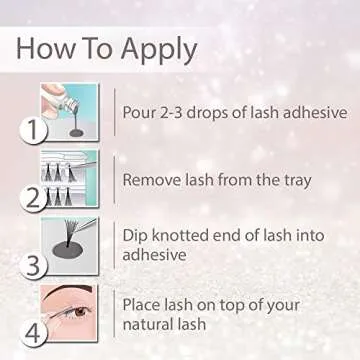 How To Apply

1 Pour 2-3 drops of lash adhesive

2 Remove lash from the tray

3 Dip knotted end of lash into adhesive

4 Place lash on top of your natural lash