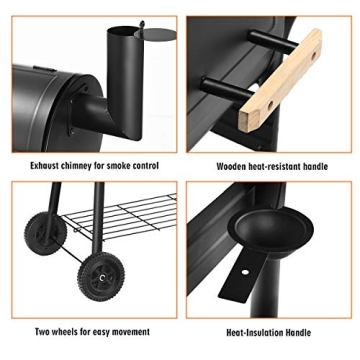 Exhaust chimney for smoke control

Wooden heat-resistant handle

Two wheels for easy movement

Heat-Insulation Handle