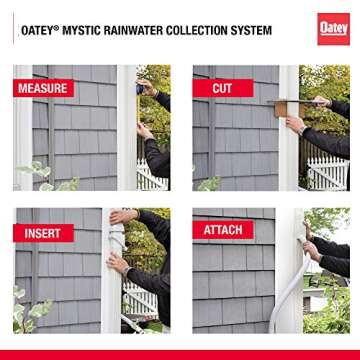 OATEY® MYSTIC RAINWATER COLLECTION SYSTEM

Oatey

MEASURE

CUT

INSERT

ATTACH