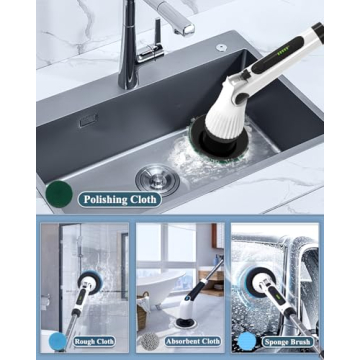 Polishing Cloth

Rough Cloth

Absorbent Cloth

Sponge Brush