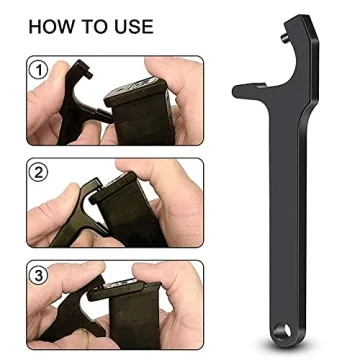 HOW TO USE

1

2

3