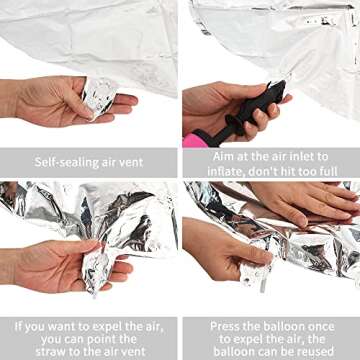 Self-sealing air vent

Aim at the air inlet to inflate, don't hit too full

If you want to expel the air, you can point the straw to the air vent

Press the balloon once to expel the air, the balloon can be reused