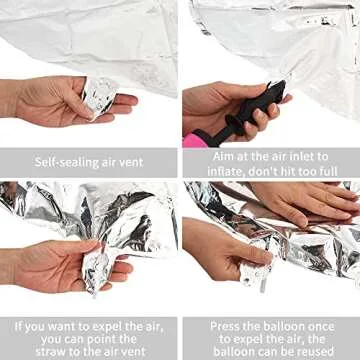 Self-sealing air vent

Aim at the air inlet to inflate, don't hit too full

If you want to expel the air, you can point the straw to the air vent

Press the balloon once to expel the air, the balloon can be reused