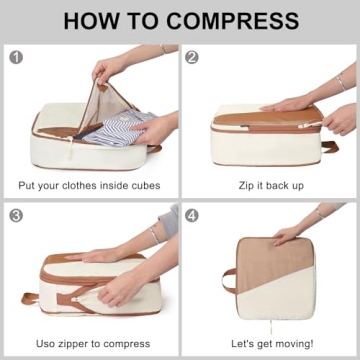 HOW TO COMPRESS

1

Put your clothes inside cubes

2

Zip it back up

3

Uso zipper to compress

4

Let's get moving!