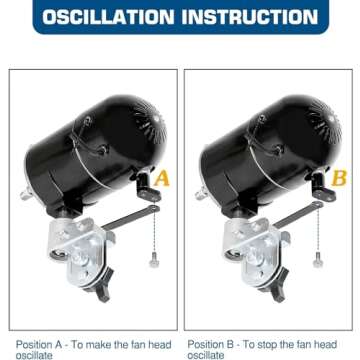 OSCILLATION INSTRUCTION

A

B

Position A - To make the fan head oscillate

Position B - To stop the fan head oscillate