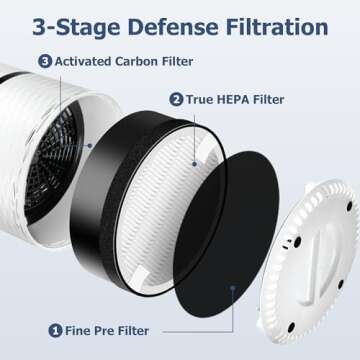 3-Stage Defense Filtration

3 Activated Carbon Filter

2 True HEPA Filter

1 Fine Pre Filter