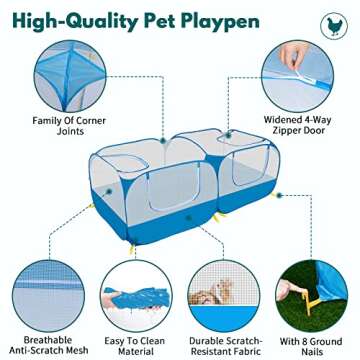 High-Quality Pet Playpen

Family Of Corner Joints

Widened 4-Way Zipper Door

Breathable Anti-Scratch Mesh

Easy To Clean Material

Durable Scratch-Resistant Fabric

With 8 Ground Nails