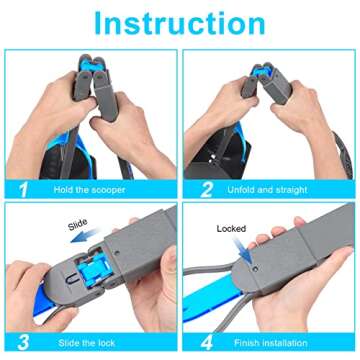 Instruction

1 Hold the scooper

2 Unfold and straight

Slide

3 Slide the lock

Locked

4 Finish installation