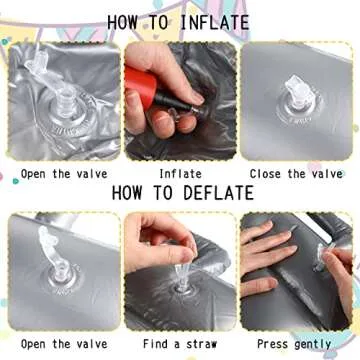 HOW TO INFLATE

Open the valve

Inflate

Close the valve

HOW TO DEFLATE

Open the valve

Find a straw

Press gently