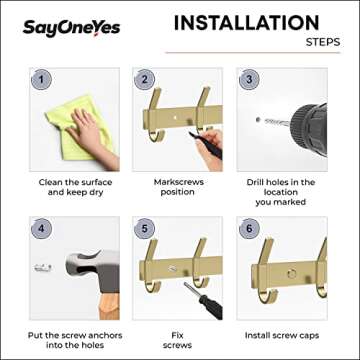 SayOneYes

INSTALLATION
STEPS

1

Clean the surface and keep dry

2

Markscrews position

3

Drill holes in the location you marked

4

Put the screw anchors into the holes

5

Fix screws

6

Install screw caps