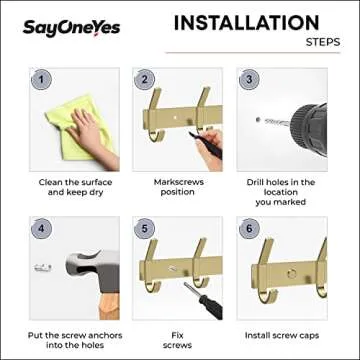 SayOneYes

INSTALLATION
STEPS

1
Clean the surface and keep dry

2
Markscrews position

3
Drill holes in the location you marked

4
Put the screw anchors into the holes

5
Fix screws

6
Install screw caps