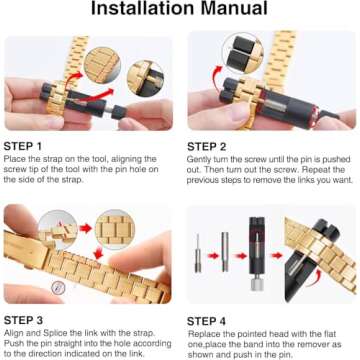 Installation Manual

STEP 1
Place the strap on the tool, aligning the screw tip of the tool with the pin hole on the side of the strap.

STEP 2
Gently turn the screw until the pin is pushed out. Then turn out the screw. Repeat the previous steps to remove the links you want.

STEP 3
Align and Splice the link with the strap. Push the pin straight into the hole according to the direction indicated on the link.

STEP 4
Replace the pointed head with the flat one,place the band into the remover as shown and push in the pin.