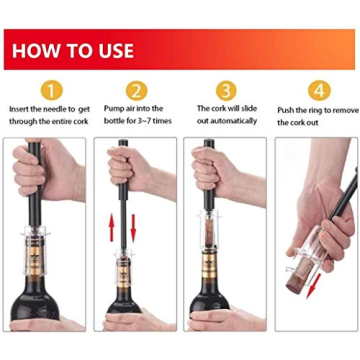 HOW TO USE

1
Insert the needle to get through the entire cork

2
Pump air into the bottle for 3~7 times

3
The cork will slide out automatically

4
Push the ring to remove the cork out