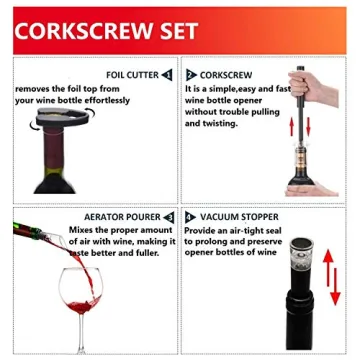 CORKSCREW SET

FOIL CUTTER 1
removes the foil top from your wine bottle effortlessly

2 CORKSCREW
It is a simple,easy and fast wine bottle opener without trouble pulling and twisting.

AERATOR POURER 3
Mixes the proper amount of air with wine, making it taste better and fuller.

4 VACUUM STOPPER
Provide an air-tight seal to prolong and preserve opener bottles of wine