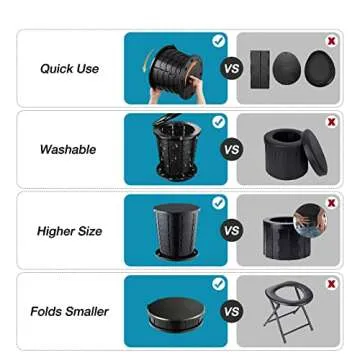 Quick Use

VS

Washable

VS

Higher Size

VS

Folds Smaller

VS