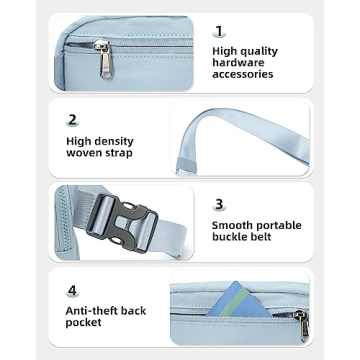 1

High quality hardware accessories

2

High density woven strap

3

Smooth portable buckle belt

4

Anti-theft back pocket