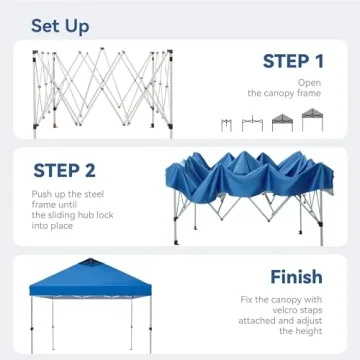 Set Up

STEP 1

Open
the canopy frame

STEP 2

Push up the steel frame until the sliding hub lock into place

Finish

Fix the canopy with velcro staps attached and adjust the height