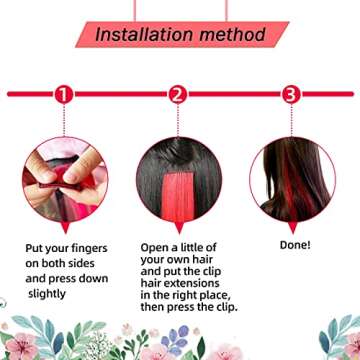 Installation method

1

2

3

Put your fingers on both sides and press down slightly

Open a little of your own hair and put the clip hair extensions in the right place, then press the clip.

Done!