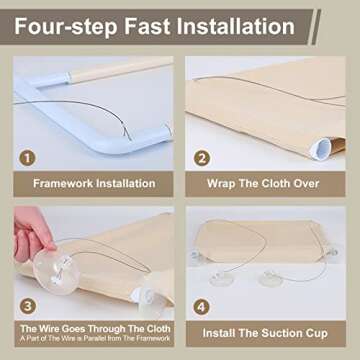 Four-step Fast Installation

1

Framework Installation

2

Wrap The Cloth Over

3

The Wire Goes Through The Cloth
A Part of The Wire is Parallel from The Framework

4

Install The Suction Cup