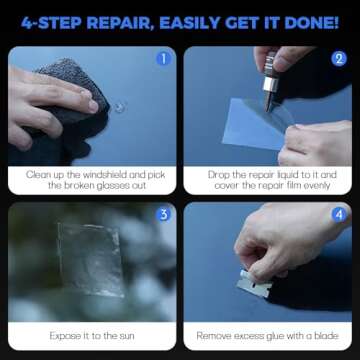 4-STEP REPAIR, EASILY GET IT DONE!

1

Clean up the windshield and pick the broken glasses out

2

Drop the repair liquid to it and cover the repair film evenly

3

Expose it to the sun

4

Remove excess glue with a blade