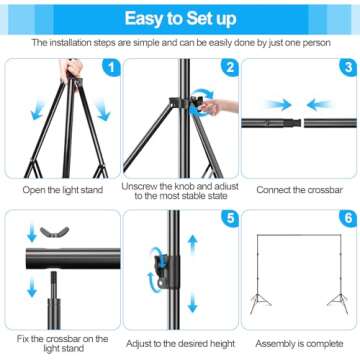 Easy to Set up

The installation steps are simple and can be easily done by just one person

1

Open the light stand

2

Unscrew the knob and adiust to the most stable state

3

Connect the crossbar

Fix the crossbar on the light stand

5

Adjust to the desired height

6

Assembly is complete