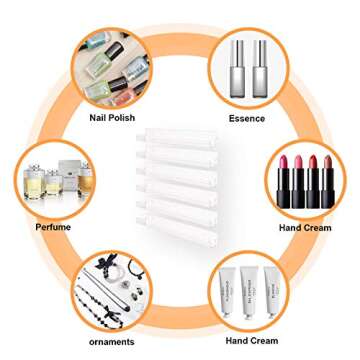 Nail Polish

Essence

Perfume

Hand Cream

ornaments

Hand Cream