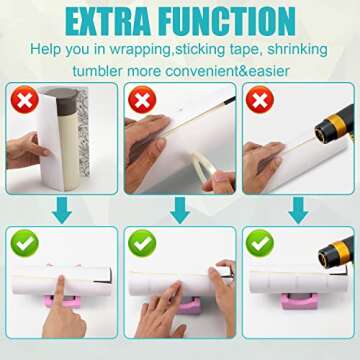 EXTRA FUNCTION

Help you in wrapping,sticking tape, shrinking tumbler more convenient&easier