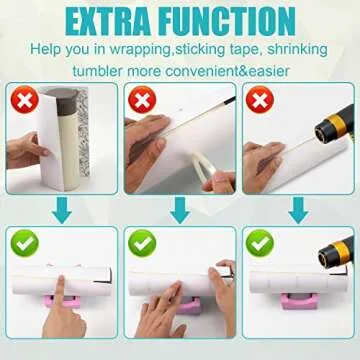 EXTRA FUNCTION

Help you in wrapping,sticking tape, shrinking tumbler more convenient&easier