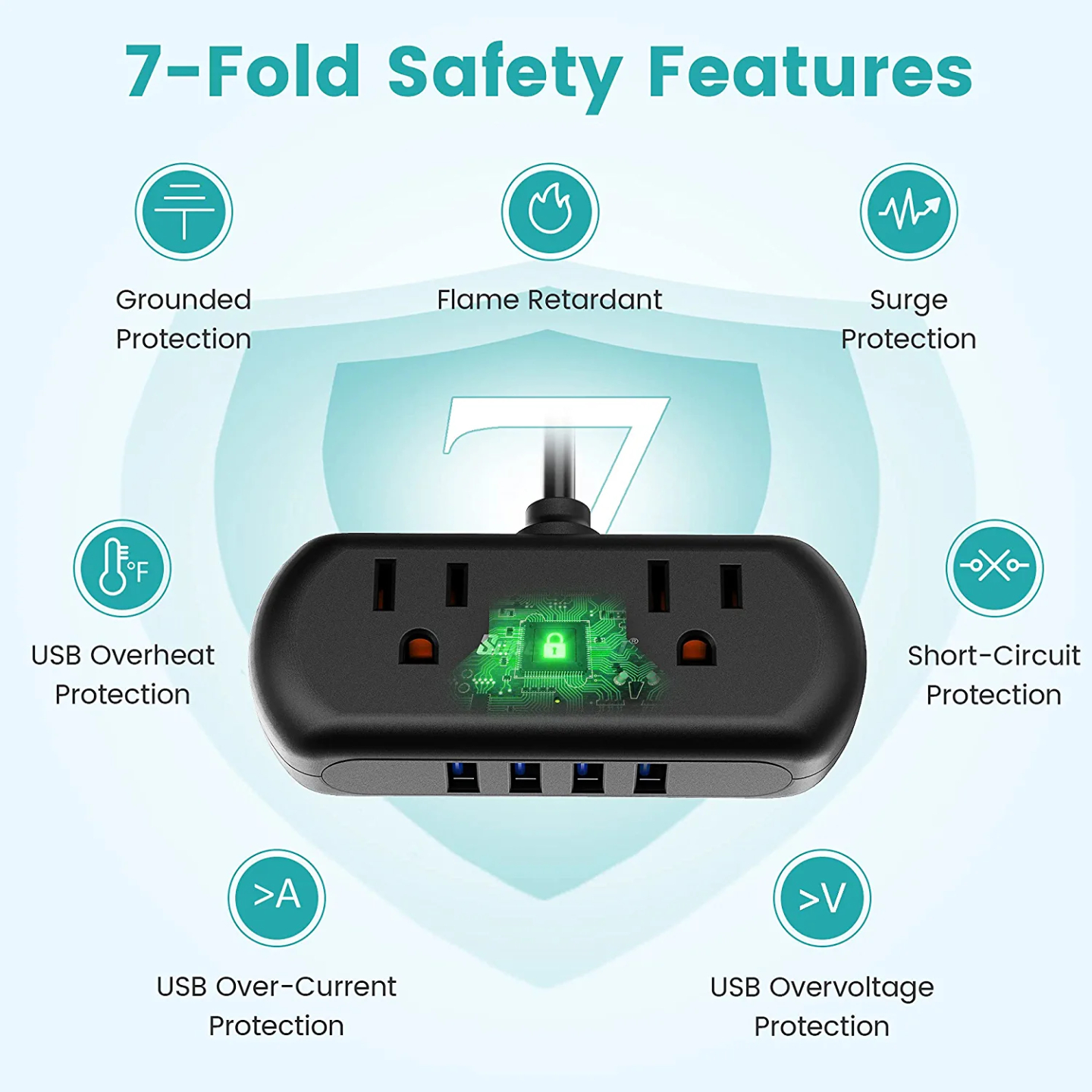 7-Fold Safety Features

Grounded Protection

Flame Retardant

Surge Protection

7

°F

USB Overheat Protection

Short-Circuit Protection

>A

USB Over-Current Protection

>V

USB Overvoltage Protection