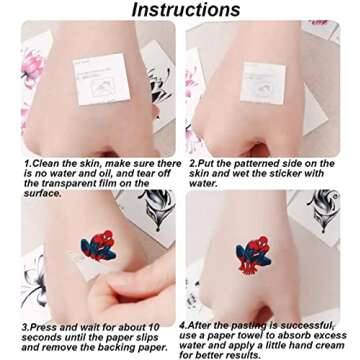 Instructions

1.Clean the skin, make sure there is no water and oil, and tear off the transparent film on the surface.

2.Put the patterned side on the skin and wet the sticker with water.

3.Press and wait for about 10 seconds until the paper slips and remove the backing paper.

4.After the pasting is successful, use a paper towel to absorb excess water and apply a little hand cream for better results.