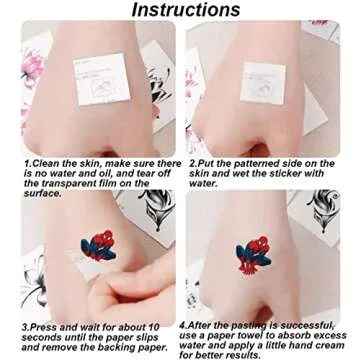 Instructions

1.Clean the skin, make sure there is no water and oil, and tear off the transparent film on the surface.

2.Put the patterned side on the skin and wet the sticker with water.

3.Press and wait for about 10 seconds until the paper slips and remove the backing paper.

4.After the pasting is successful, use a paper towel to absorb excess water and apply a little hand cream for better results.