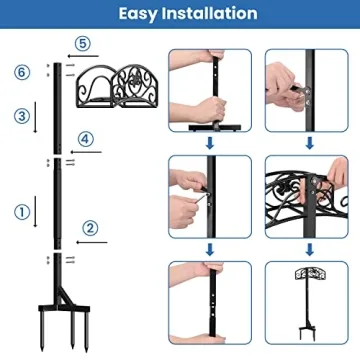 Easy Installation

⑤

⑥

③

④

①

②