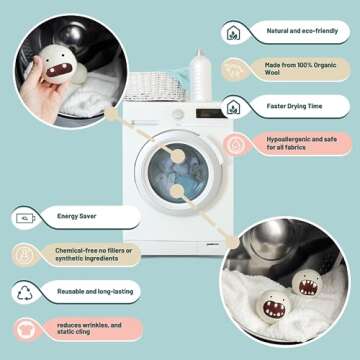 Natural and eco-friendly

Made from 100% Organic Wool

Faster Drying Time

Hypoallergenic and safe for all fabrics

Energy Saver

Chemical-free no fillers or synthetic ingredients

Reusable and long-lasting

reduces wrinkles, and static cling