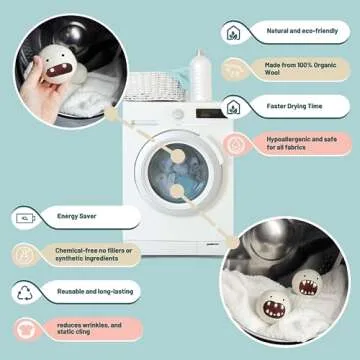 Natural and eco-friendly

Made from 100% Organic Wool

Faster Drying Time

Hypoallergenic and safe for all fabrics

Energy Saver

Chemical-free no fillers or synthetic ingredients

Reusable and long-lasting

reduces wrinkles, and static cling