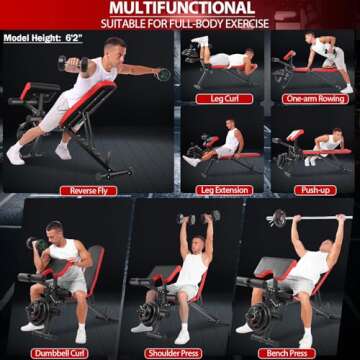 MULTIFUNCTIONAL
SUITABLE FOR FULL-BODY EXERCISE

Model Height: 6'2"

Reverse Fly

Leg Curl

One-arm Rowing

Leg Extension

Push-up

Dumbbell Curl

Shoulder Press

Bench Press