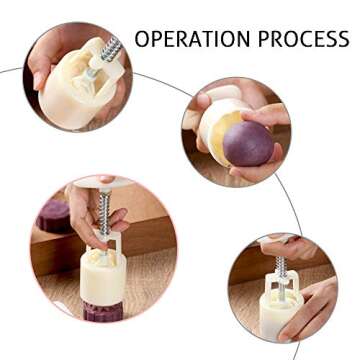 OPERATION PROCESS