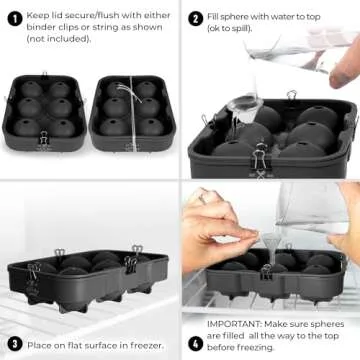 1 Keep lid secure/flush with either binder clips or string as shown (not included).

2 Fill sphere with water to top (ok to spill).

3 Place on flat surface in freezer.

4 IMPORTANT: Make sure spheres are filled all the way to the top before freezing.