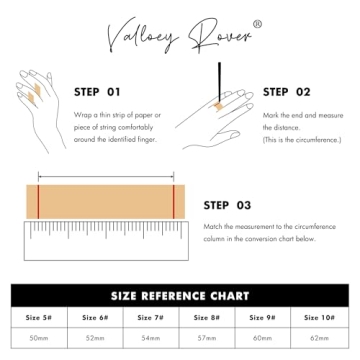 Valloey Rover®

STEP 01

Wrap a thin strip of paper or piece of string comfortably around the identified finger.

STEP 02

Mark the end and measure the distance.
(This is the circumference.)

STEP 03

Match the measurement to the circumference column in the conversion chart below.

SIZE REFERENCE CHART

| Size 5# | Size 6# | Size 7# | Size 8# | Size 9# | Size 10# |
|---|---|---|---|---|---|
| 50mm | 52mm | 54mm | 57mm | 60mm | 62mm |