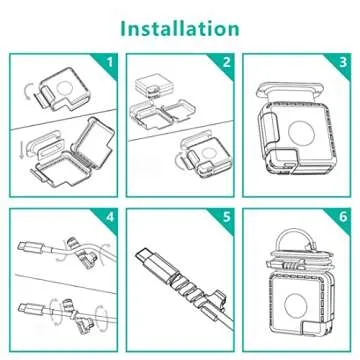 Installation

1

2

3

4

5

6