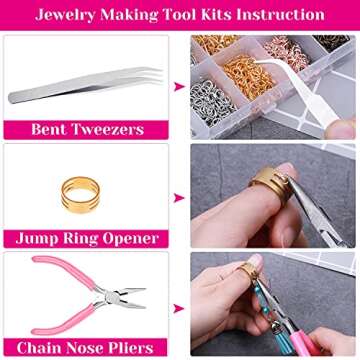 Jewelry Making Tool Kits Instruction

Bent Tweezers

Jump Ring Opener

Chain Nose Pliers